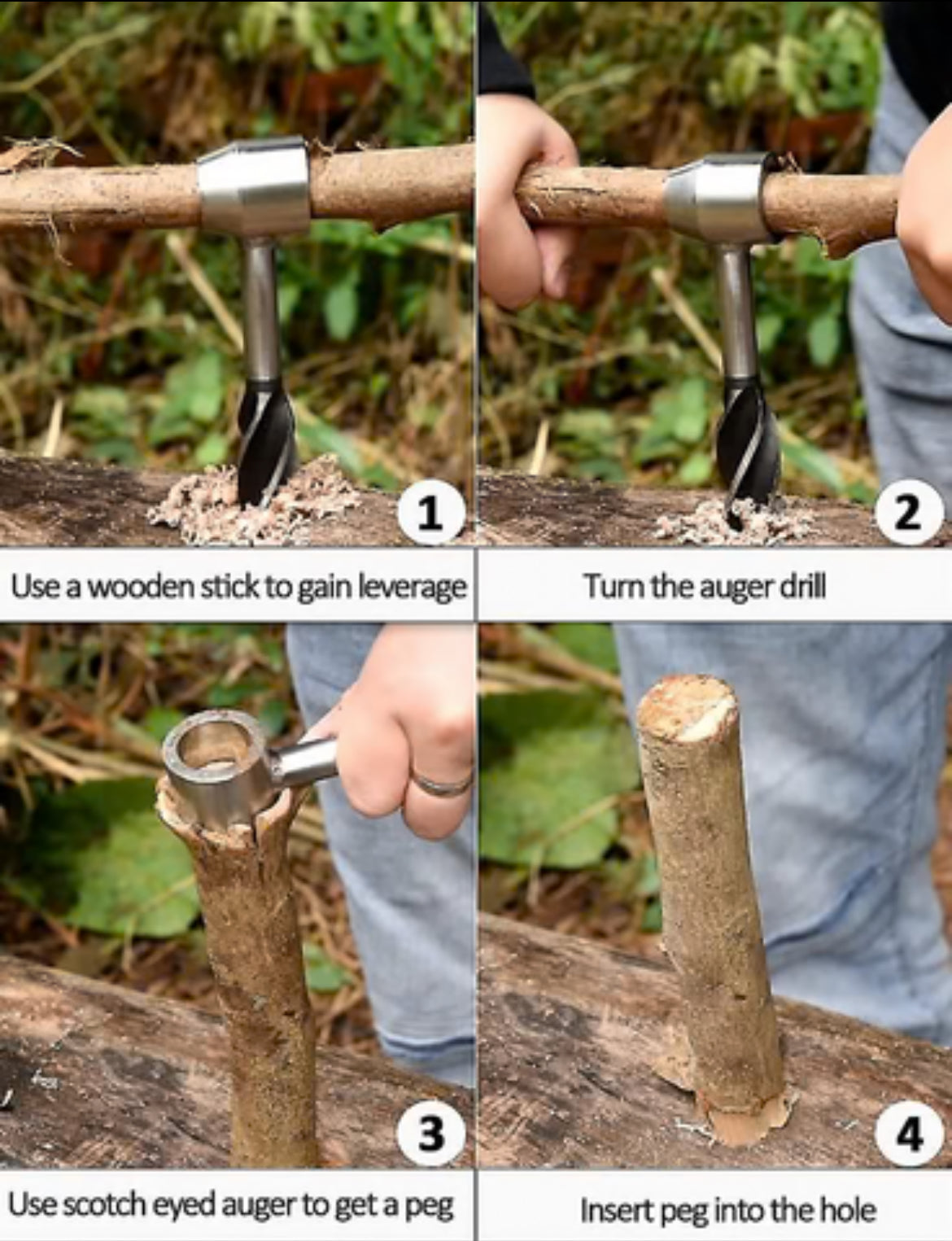 1

Use a wooden stick to gain leverage

2

Turn the auger drill

3

Use scotch eyed auger to get a peg

4

Insert peg into the hole